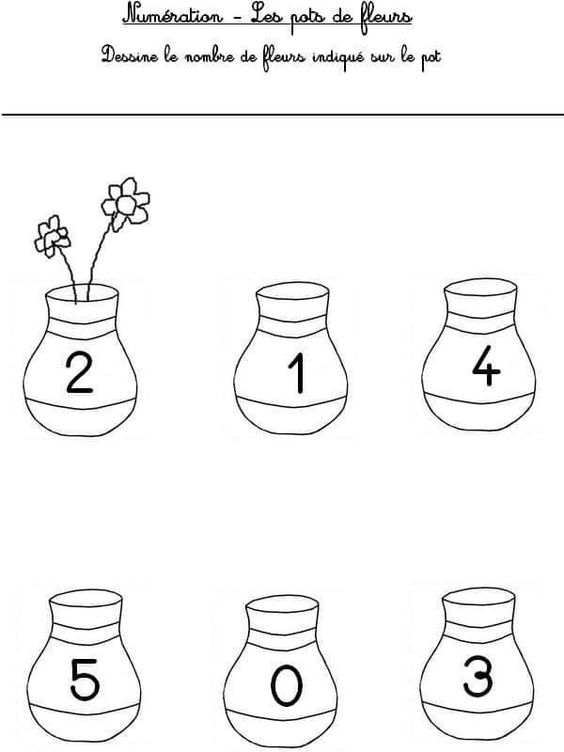 Numération – Les pots de fleurs

Dessine le nombre de fleurs indiqué sur le pot

2

1

4

5

0

3